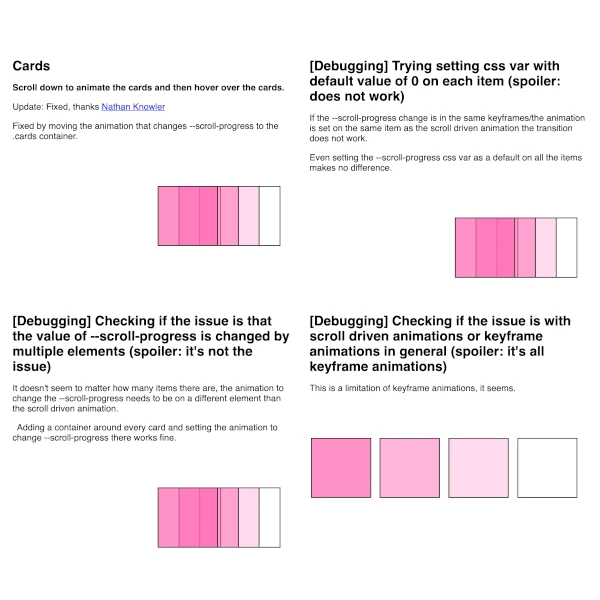 Cards

Scroll down to animate the cards and then hover over the cards.

Update: Fixed, thanks Nathan Knowler

Fixed by moving the animation that changes --scroll-progress to the .cards container.

[Debugging] Trying setting css var with default value of 0 on each item (spoiler: does not work)

If the --scroll-progress change is in the same keyframes/the animation is set on the same item as the scroll driven animation the transition does not work.

Even setting the --scroll-progress css var as a default on all the items makes no difference.

[Debugging] Checking if the issue is that the value of --scroll-progress is changed by multiple elements (spoiler: it's not the issue)

It doesn't seem to matter how many items there are, the animation to change the --scroll-progress needs to be on a different element than the scroll driven animation.

Adding a container around every card and setting the animation to change --scroll-progress there works fine.

[Debugging] Checking if the issue is with scroll driven animations or keyframe animations in general (spoiler: it's all keyframe animations)

This is a limitation of keyframe animations, it seems.